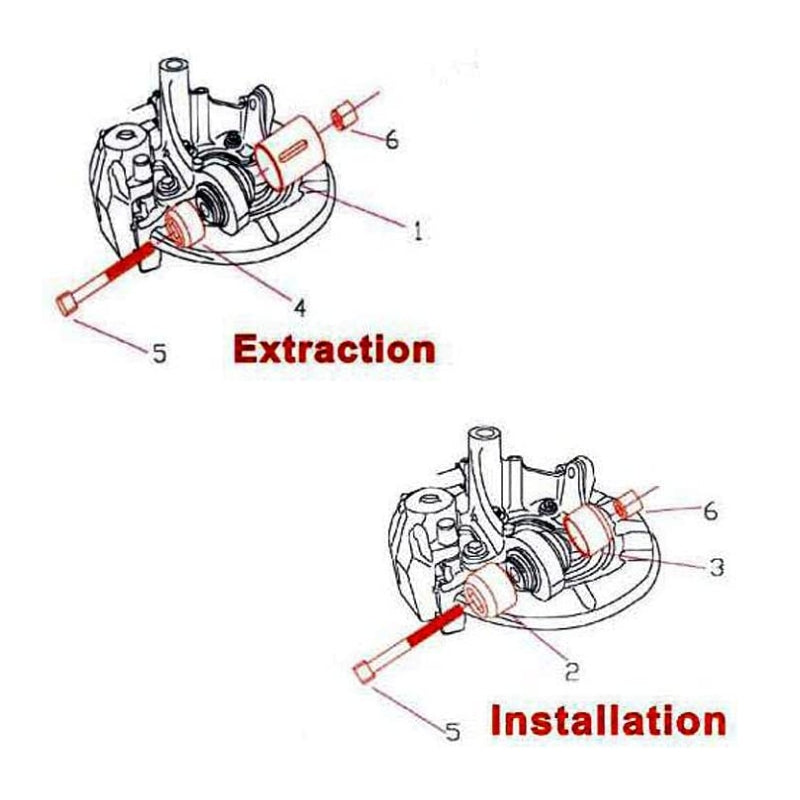 6
1
4
5
Extraction

6
3
2
5
Installation