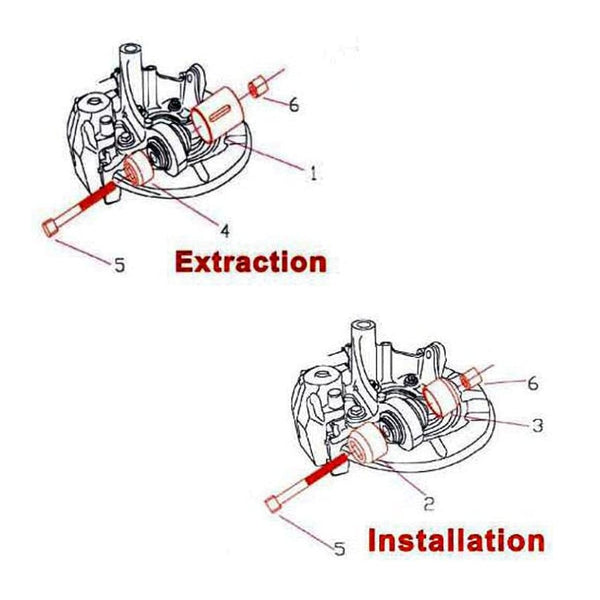 6

1

4

5

Extraction

6

3

2

5

Installation